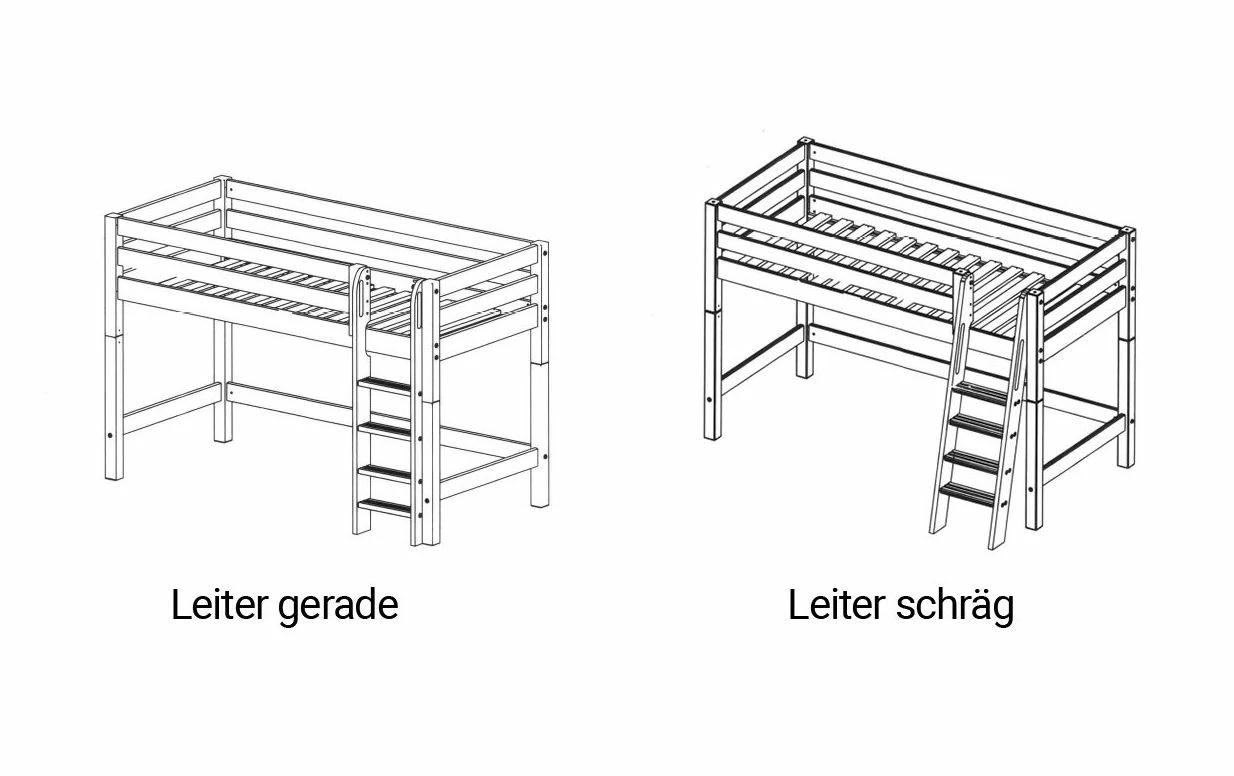 Leiter gerade

Leiter schräg