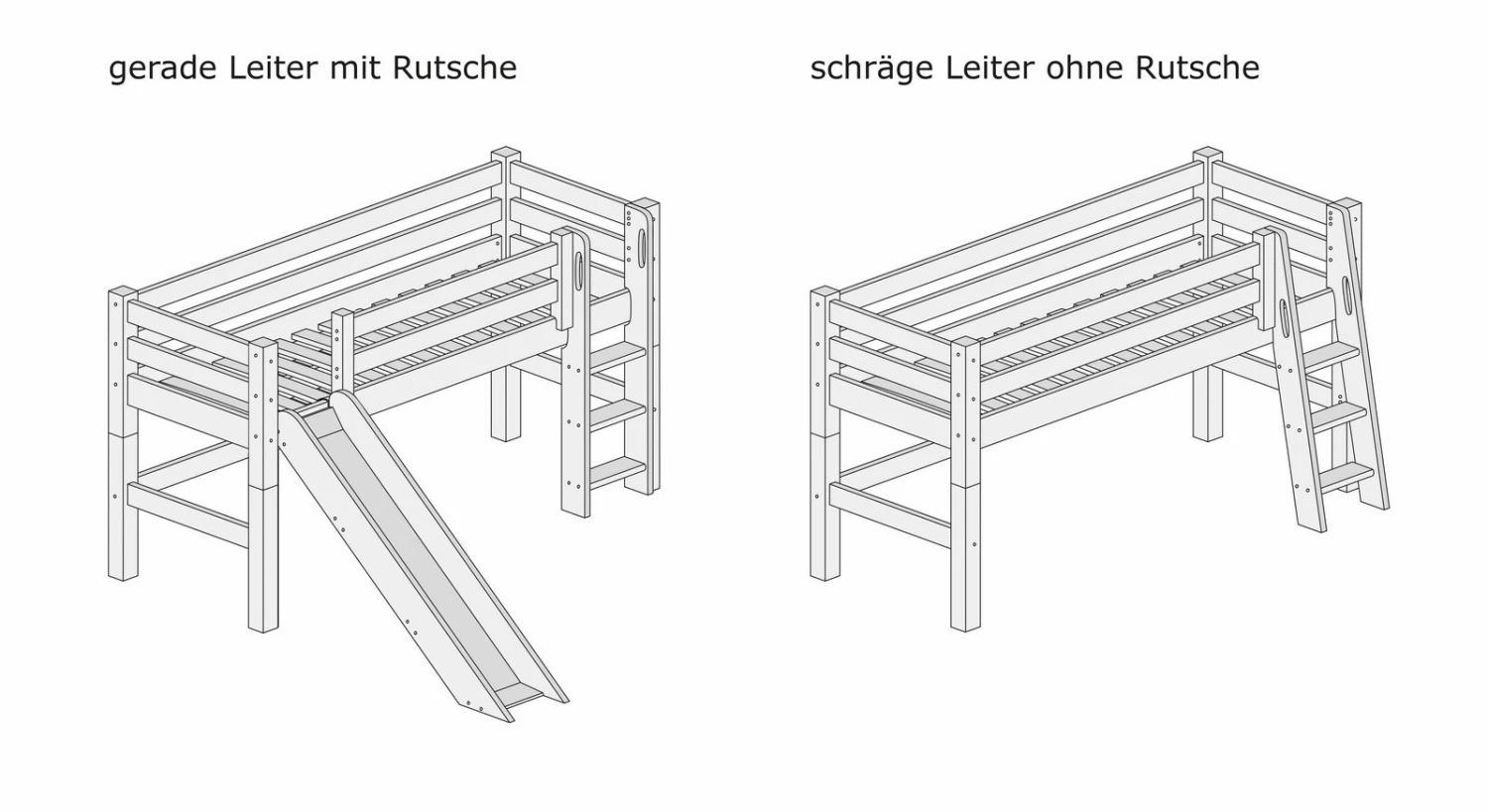 gerade Leiter mit Rutsche

schräge Leiter ohne Rutsche