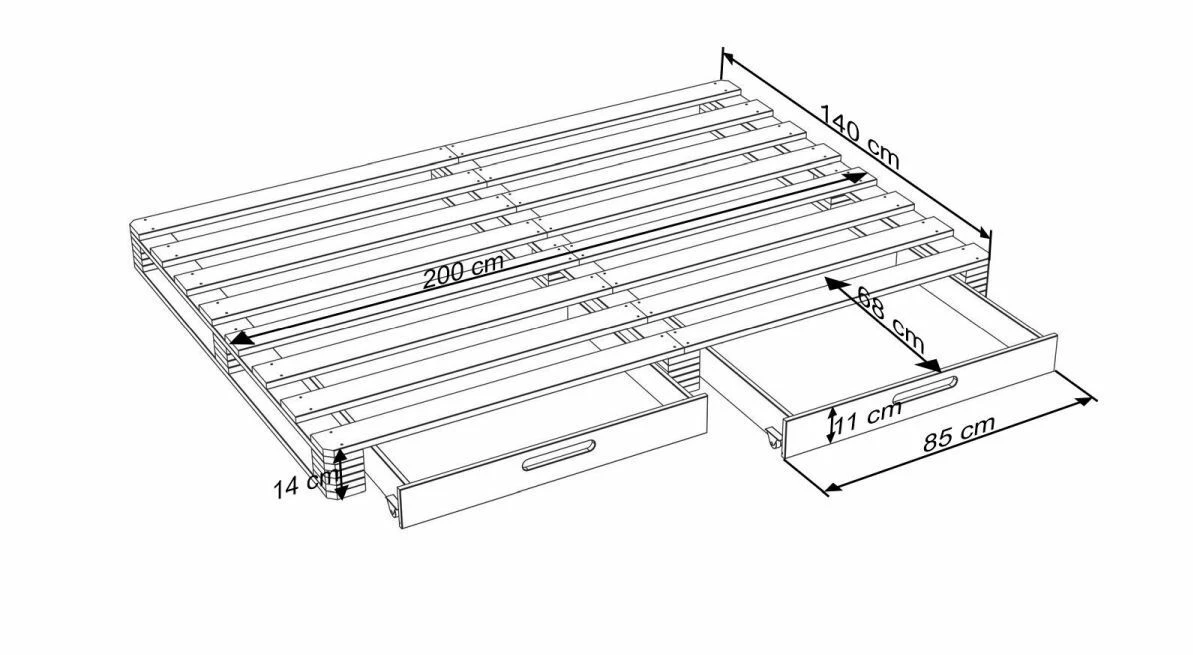 140 cm
200 cm
68 cm
11 cm
85 cm
14 cm