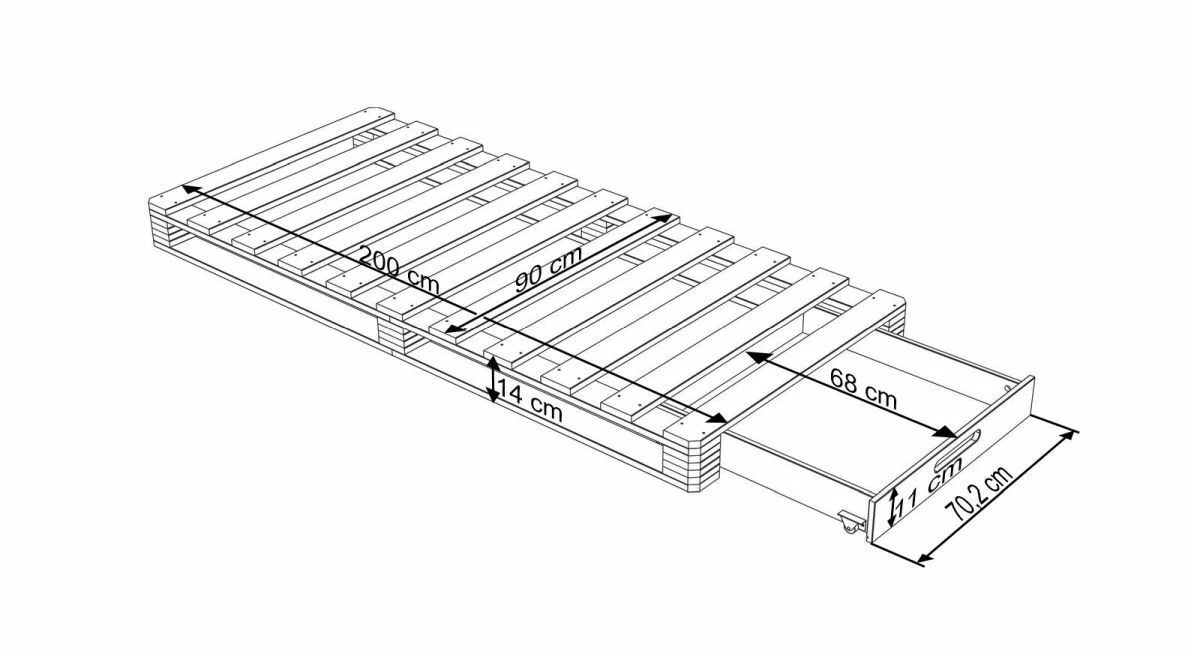 200 cm
90 cm
14 cm
68 cm
11 cm
70.2 cm