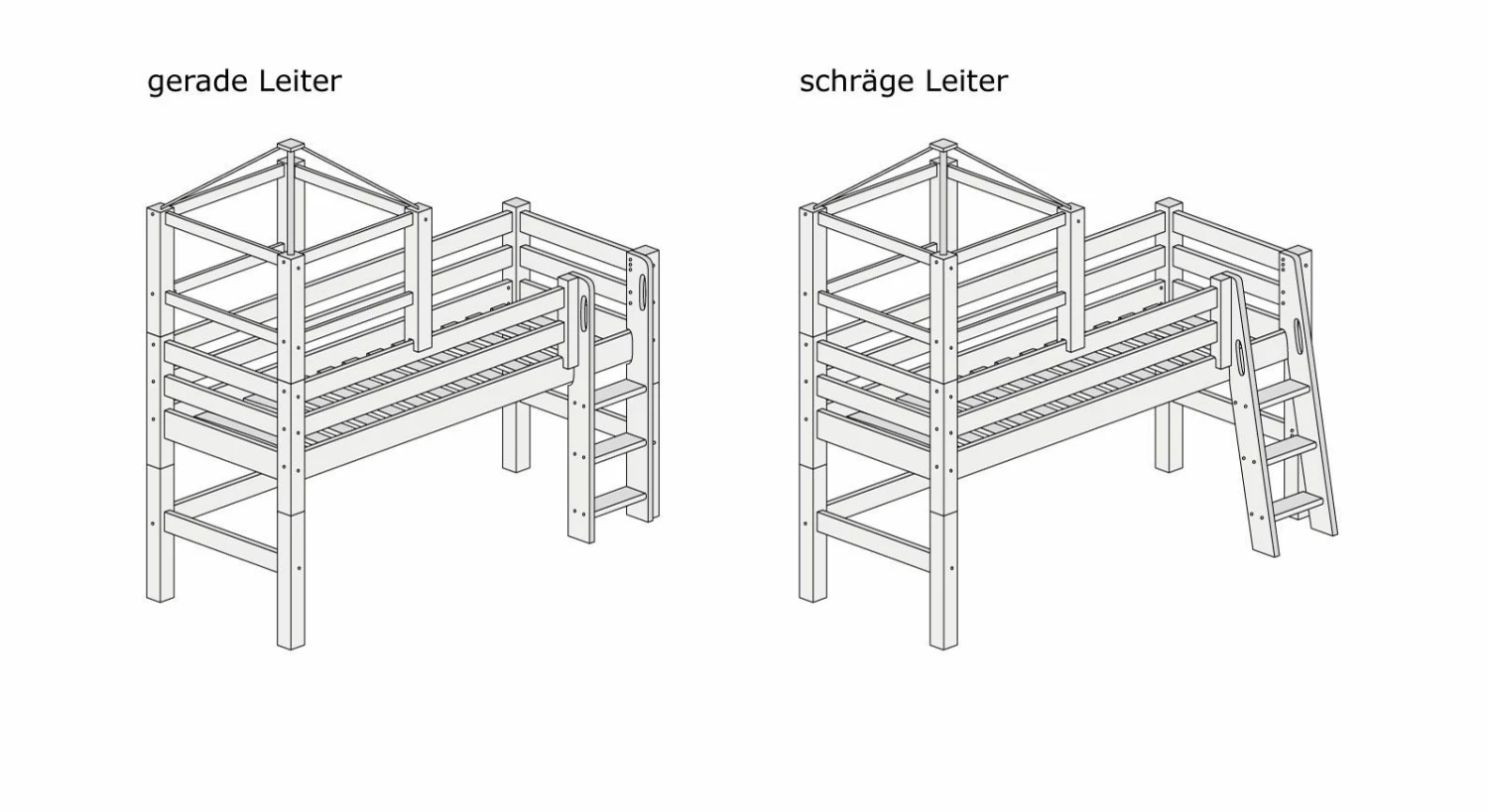 gerade Leiter

schräge Leiter