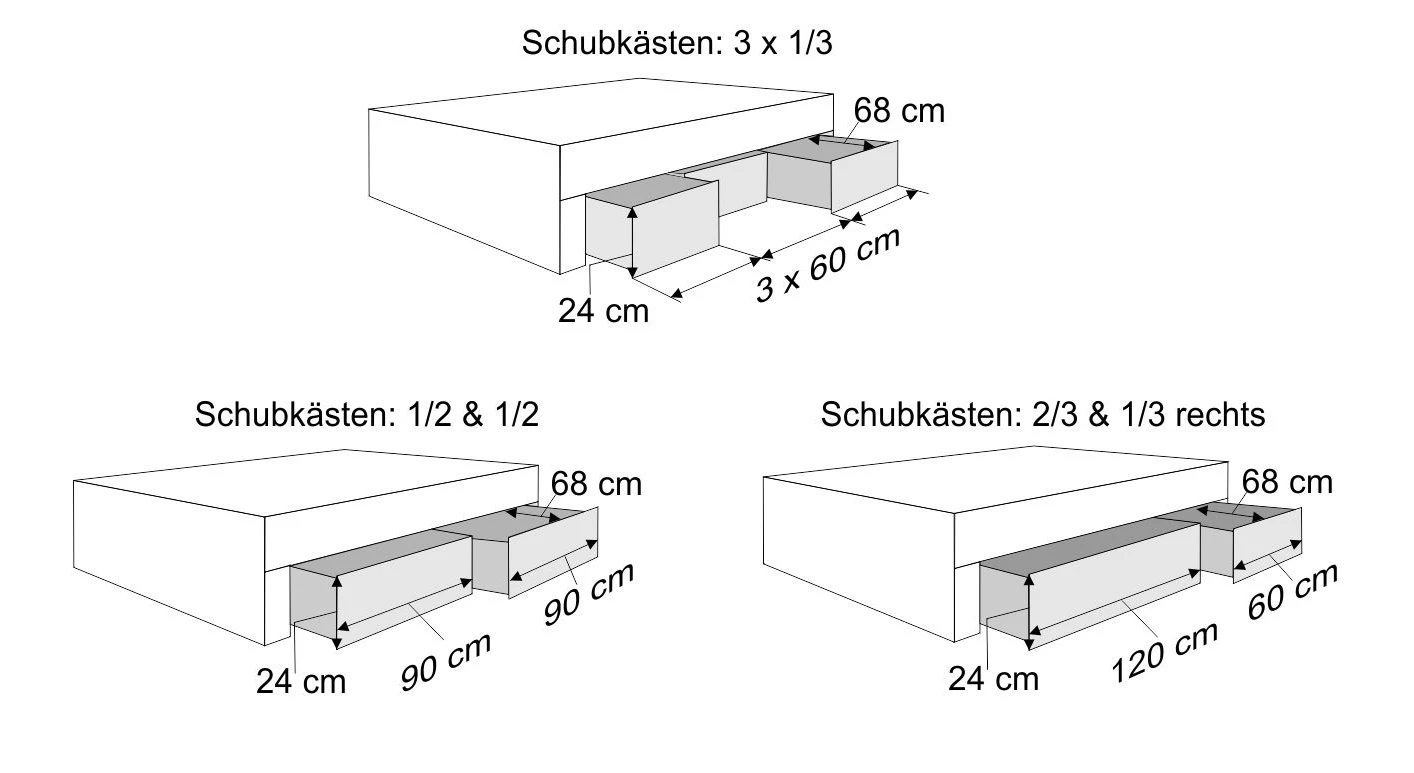 Schubkästen: 3 x 1/3

68 cm

3 x 60 cm

24 cm

Schubkästen: 1/2 & 1/2

68 cm

90 cm

24 cm

90 cm

Schubkästen: 2/3 & 1/3 rechts

68 cm

60 cm

24 cm

120 cm