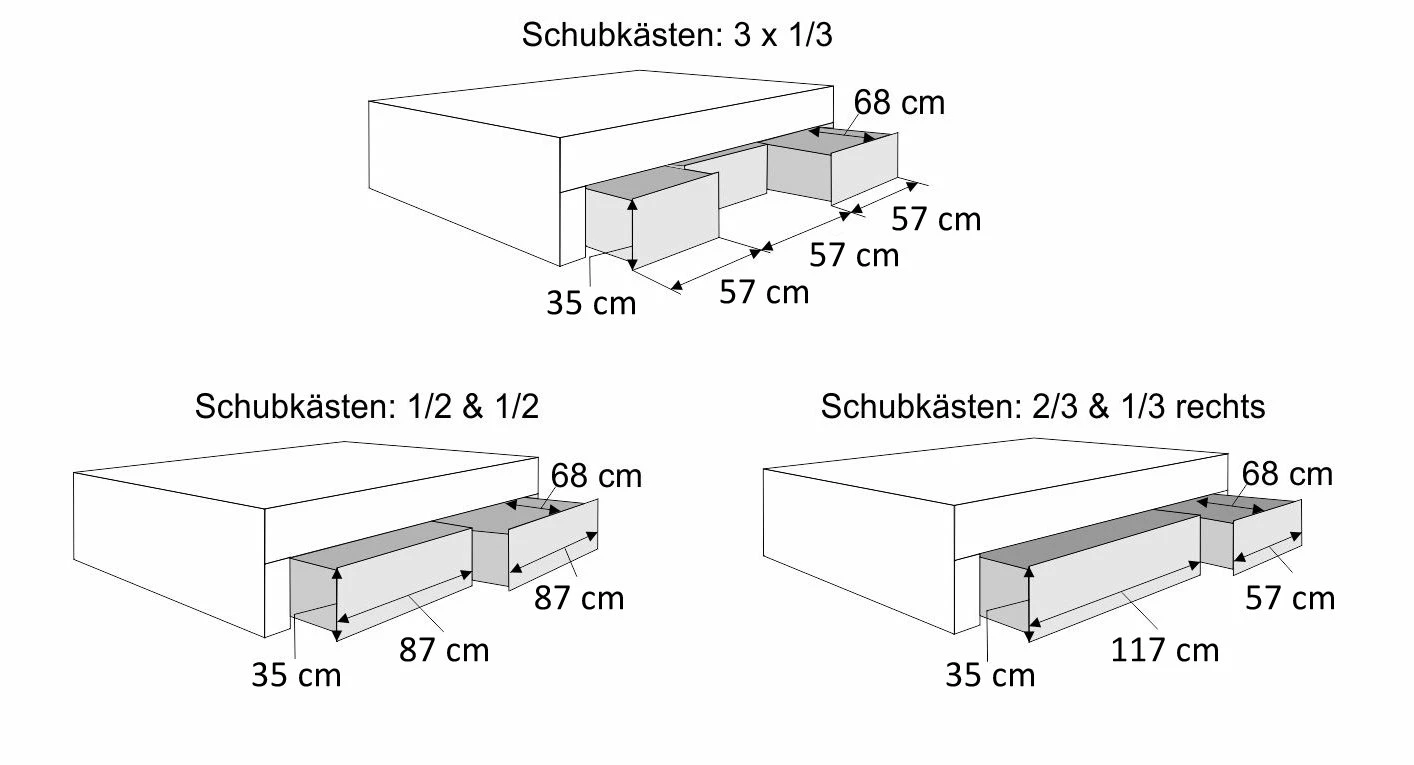 Schubkästen: 3 x 1/3

68 cm
57 cm
57 cm
57 cm
35 cm

Schubkästen: 1/2 & 1/2

68 cm
87 cm
87 cm
35 cm

Schubkästen: 2/3 & 1/3 rechts

68 cm
57 cm
117 cm
35 cm